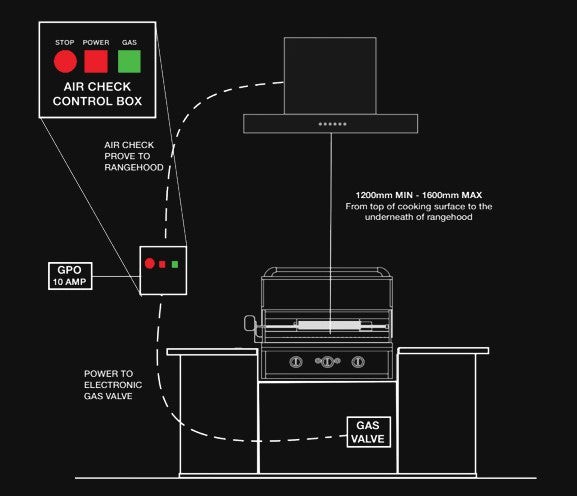 STOP POWER GAS

AIR CHECK CONTROL BOX

AIR CHECK PROVE TO RANGEHOOD

1200mm MIN - 1600mm MAX
From top of cooking surface to the underneath of rangehood

GPO
10 AMP

POWER TO ELECTRONIC GAS VALVE

GAS VALVE